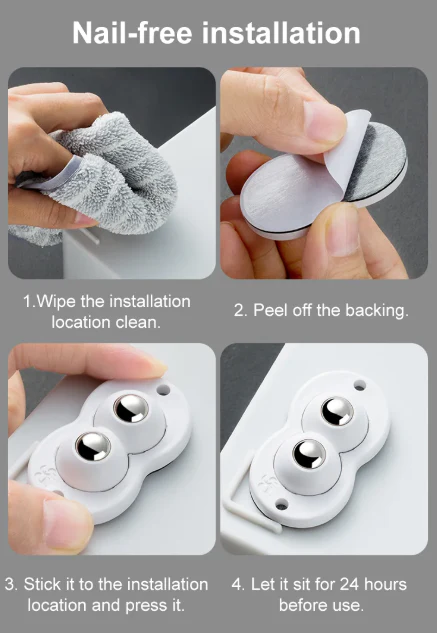 Nail-free installation

1.Wipe the installation location clean.

2. Peel off the backing.

3. Stick it to the installation location and press it.

4. Let it sit for 24 hours before use.