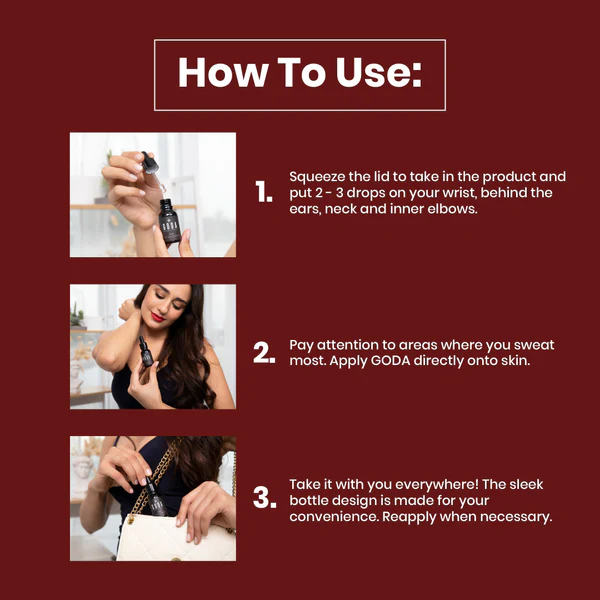 How To Use:

GODA

1. Squeeze the lid to take in the product and put 2 - 3 drops on your wrist, behind the ears, neck and inner elbows.

2. Pay attention to areas where you sweat most. Apply GODA directly onto skin.

3. Take it with you everywhere! The sleek bottle design is made for your convenience. Reapply when necessary.