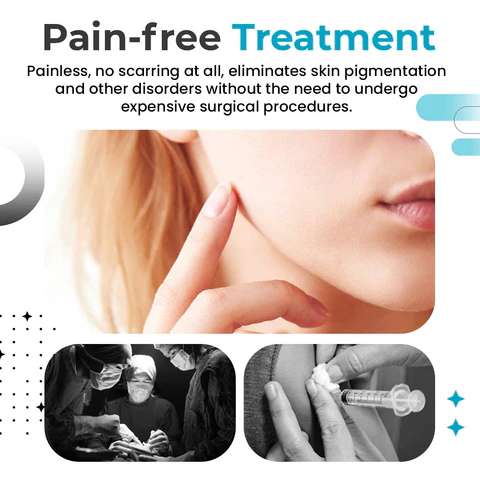 Pain-free Treatment

Painless, no scarring at all, eliminates skin pigmentation and other disorders without the need to undergo expensive surgical procedures.