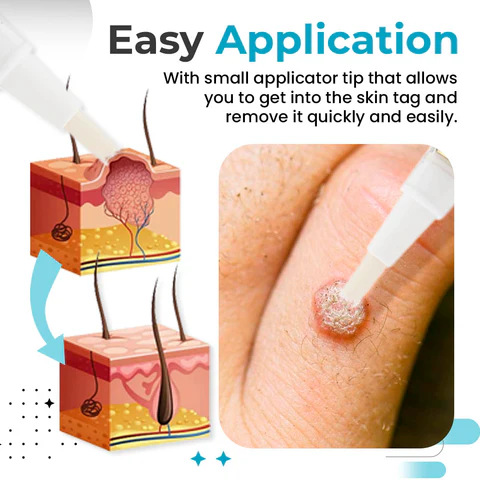 Easy Application

With small applicator tip that allows you to get into the skin tag and remove it quickly and easily.