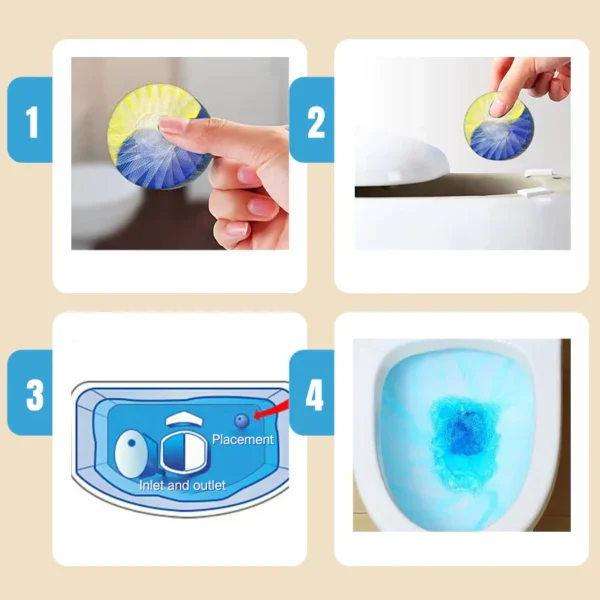 1

2

3

Placement

Inlet and outlet

4