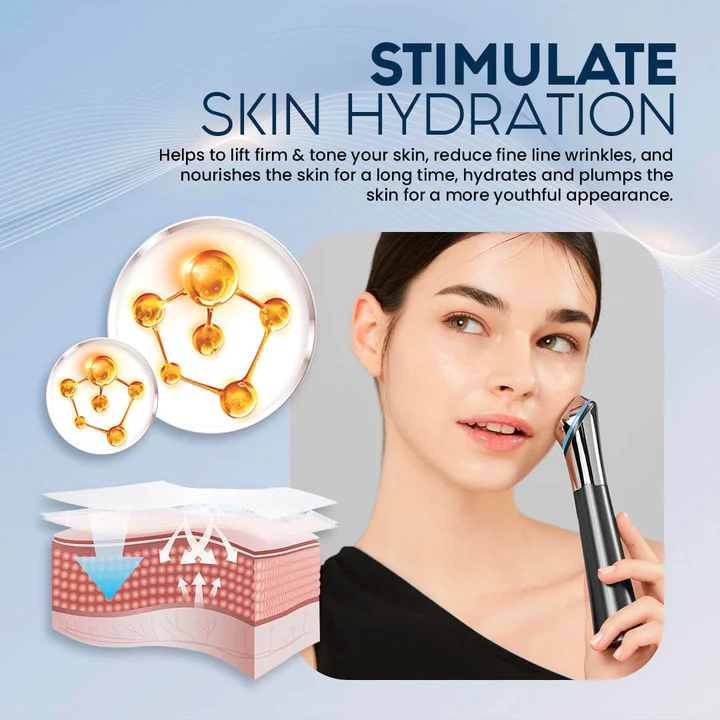 STIMULATE
SKIN HYDRATION

Helps to lift firm & tone your skin, reduce fine line wrinkles, and nourishes the skin for a long time, hydrates and plumps the skin for a more youthful appearance.