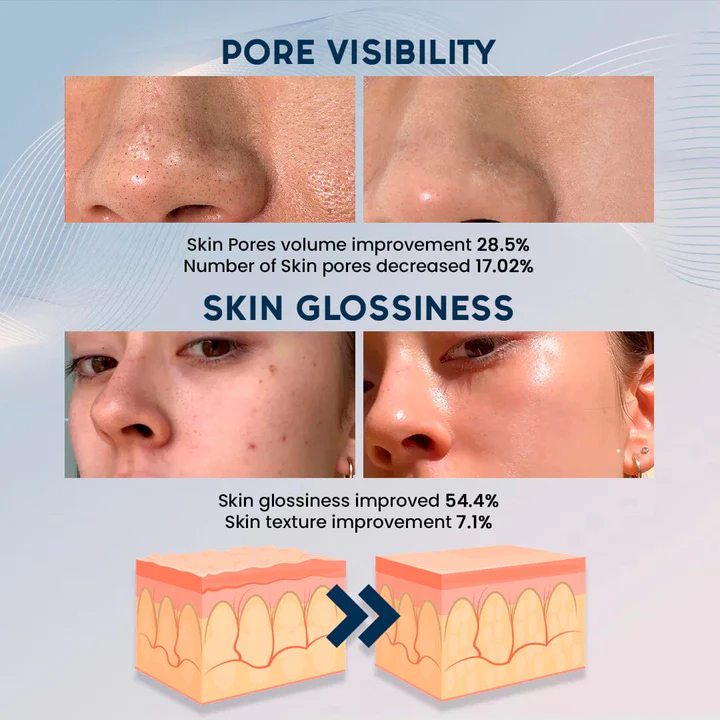 PORE VISIBILITY

Skin Pores volume improvement 28.5%
Number of Skin pores decreased 17.02%

SKIN GLOSSINESS

Skin glossiness improved 54.4%
Skin texture improvement 7.1%