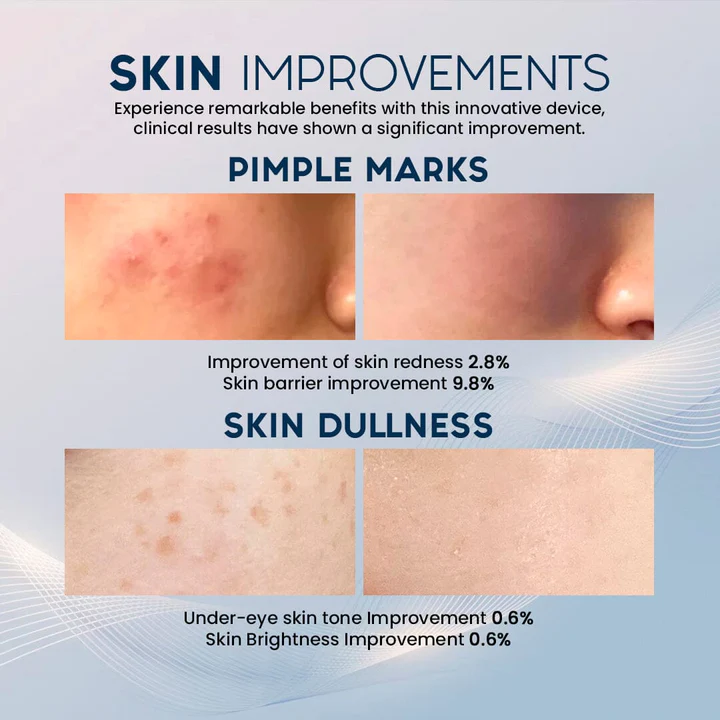 SKIN IMPROVEMENTS
Experience remarkable benefits with this innovative device, clinical results have shown a significant improvement.

PIMPLE MARKS

Improvement of skin redness 2.8%
Skin barrier improvement 9.8%

SKIN DULLNESS

Under-eye skin tone Improvement 0.6%
Skin Brightness Improvement 0.6%