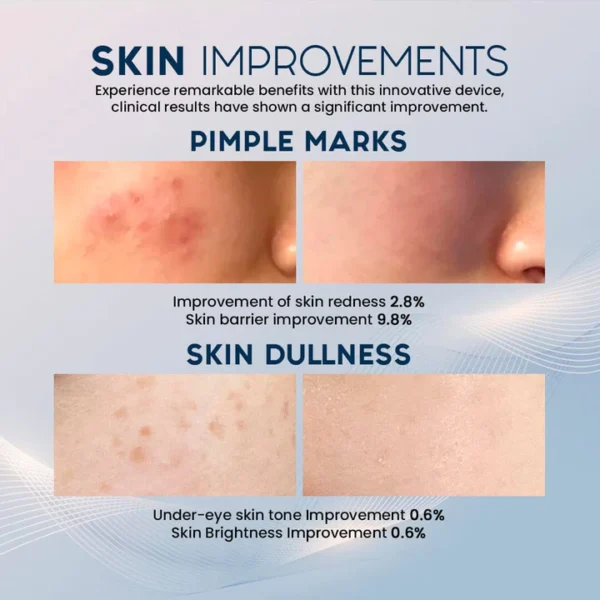 SKIN IMPROVEMENTS
Experience remarkable benefits with this innovative device, clinical results have shown a significant improvement.

PIMPLE MARKS

Improvement of skin redness 2.8%
Skin barrier improvement 9.8%

SKIN DULLNESS

Under-eye skin tone Improvement 0.6%
Skin Brightness Improvement 0.6%